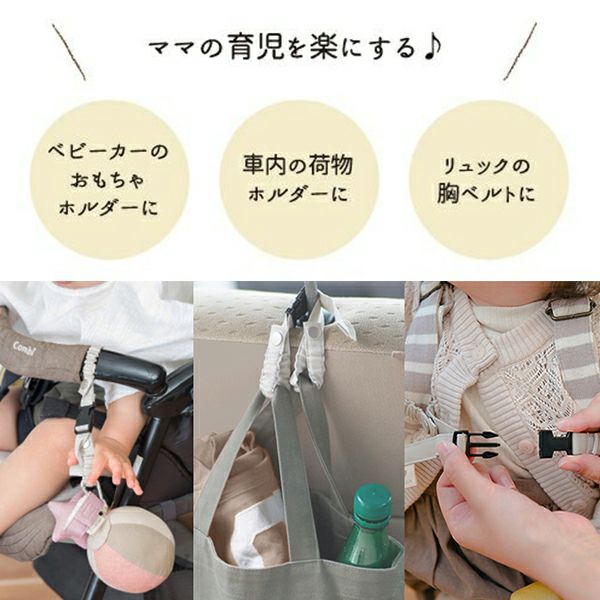 ママの育児を楽にする♪

ベビーカーの
おもちゃ
ホルダーに

車内の荷物
ホルダーに

リュックの
胸ベルトに

Combi