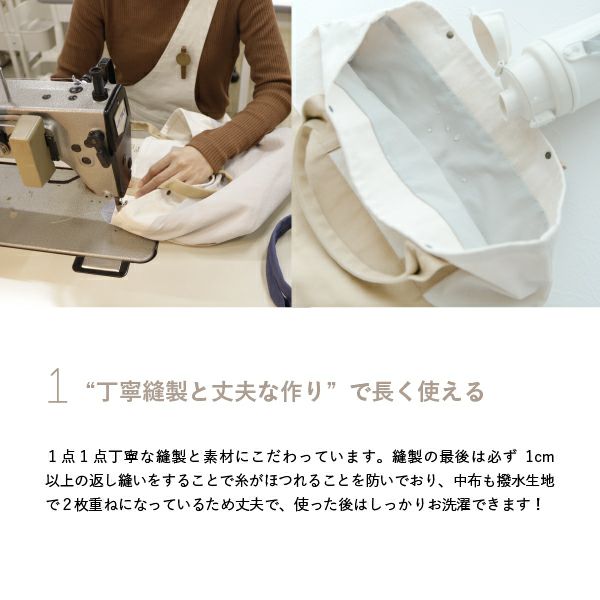 1 “丁寧縫製と丈夫な作り” で長く使える

１点１点丁寧な縫製と素材にこだわっています。縫製の最後は必ず 1cm 以上の返し縫いをすることで糸がほつれることを防いでおり、中布も撥水生地で２枚重ねになっているため丈夫で、使った後はしっかりお洗濯できます！